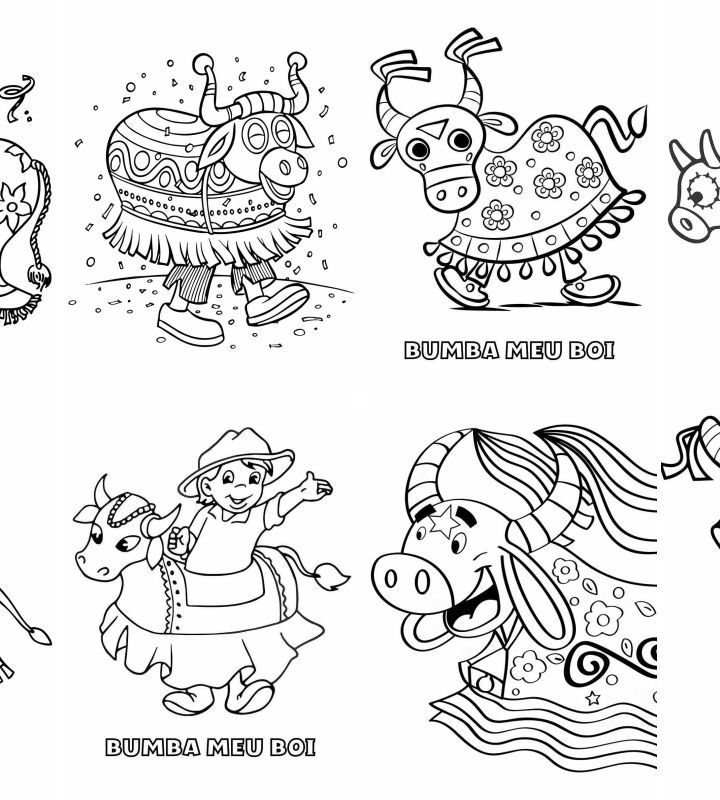 BUMBA MEU BOI

BUMBA MEU BOI